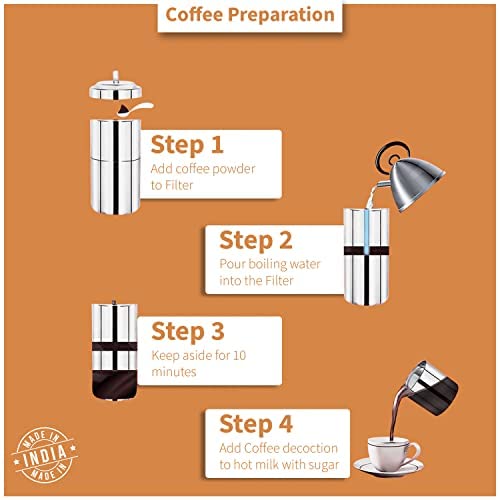 Coffee Preparation

Step 1
Add coffee powder to Filter

Step 2
Pour boiling water into the Filter

Step 3
Keep aside for 10 minutes

Step 4
Add Coffee decoction to hot milk with sugar

MADE IN
INDIA
MADE IN